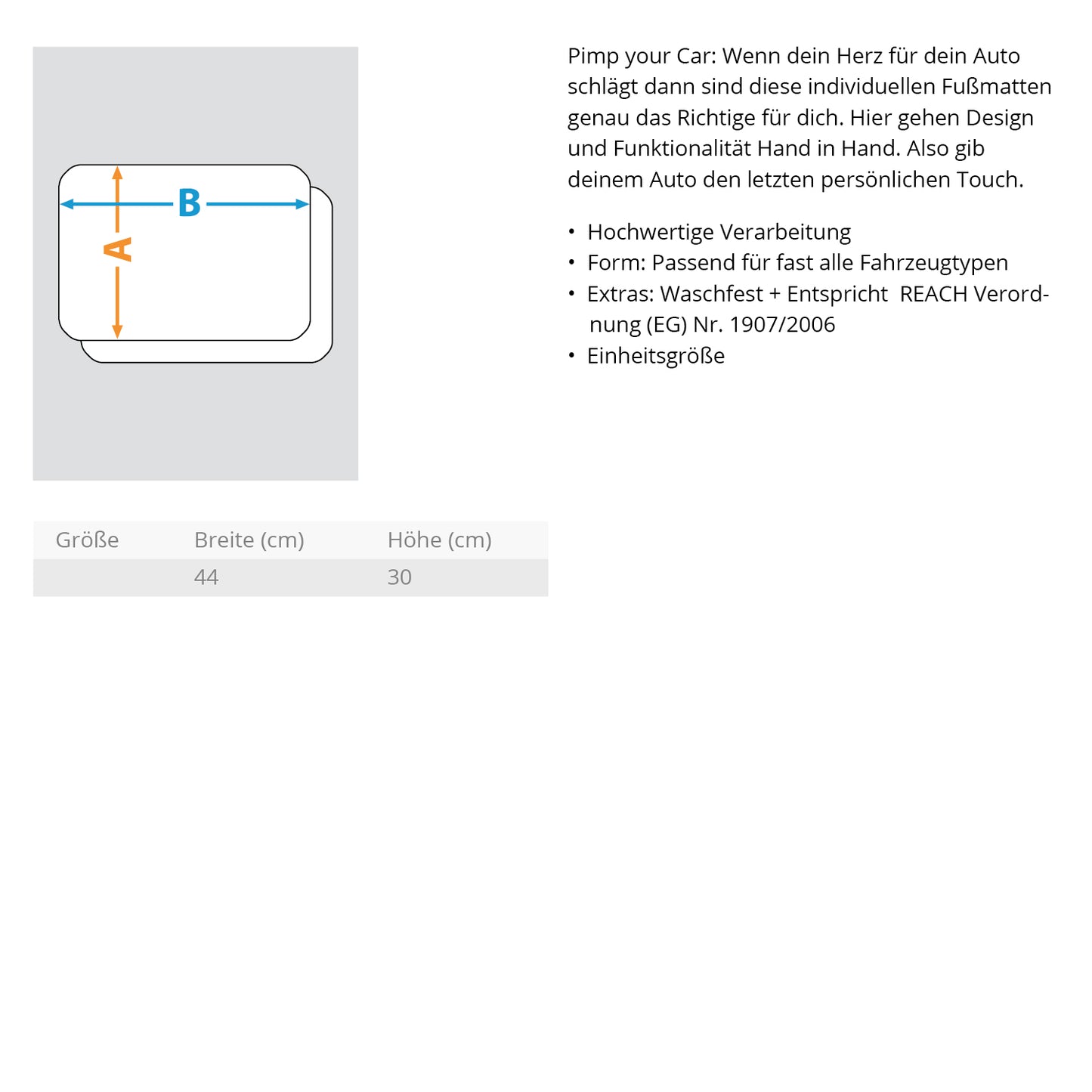 B

A

| Größe | Breite (cm) | Höhe (cm) |
|---|---|---|
| | 44 | 30 |

Pimp your Car: Wenn dein Herz für dein Auto schlägt dann sind diese individuellen Fußmatten genau das Richtige für dich. Hier gehen Design und Funktionalität Hand in Hand. Also gib deinem Auto den letzten persönlichen Touch.

• Hochwertige Verarbeitung
• Form: Passend für fast alle Fahrzeugtypen
• Extras: Waschfest + Entspricht REACH Verordnung (EG) Nr. 1907/2006
• Einheitsgröße