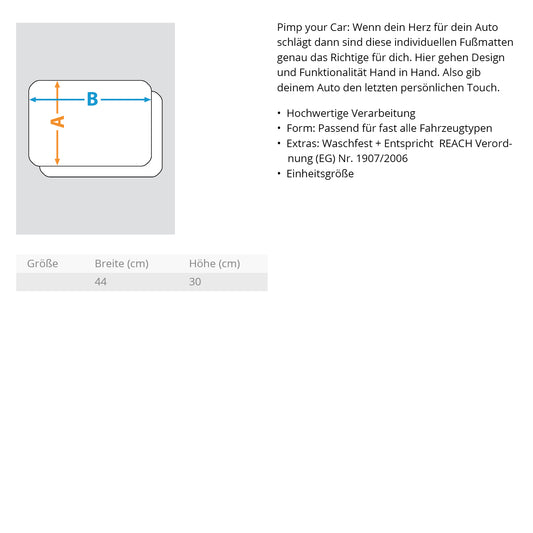 B
A

Pimp your Car: Wenn dein Herz für dein Auto schlägt dann sind diese individuellen Fußmatten genau das Richtige für dich. Hier gehen Design und Funktionalität Hand in Hand. Also gib deinem Auto den letzten persönlichen Touch.

• Hochwertige Verarbeitung
• Form: Passend für fast alle Fahrzeugtypen
• Extras: Waschfest + Entspricht REACH Verordnung (EG) Nr. 1907/2006
• Einheitsgröße

| Größe | Breite (cm) | Höhe (cm) |
|---|---|---|
| | 44 | 30 |